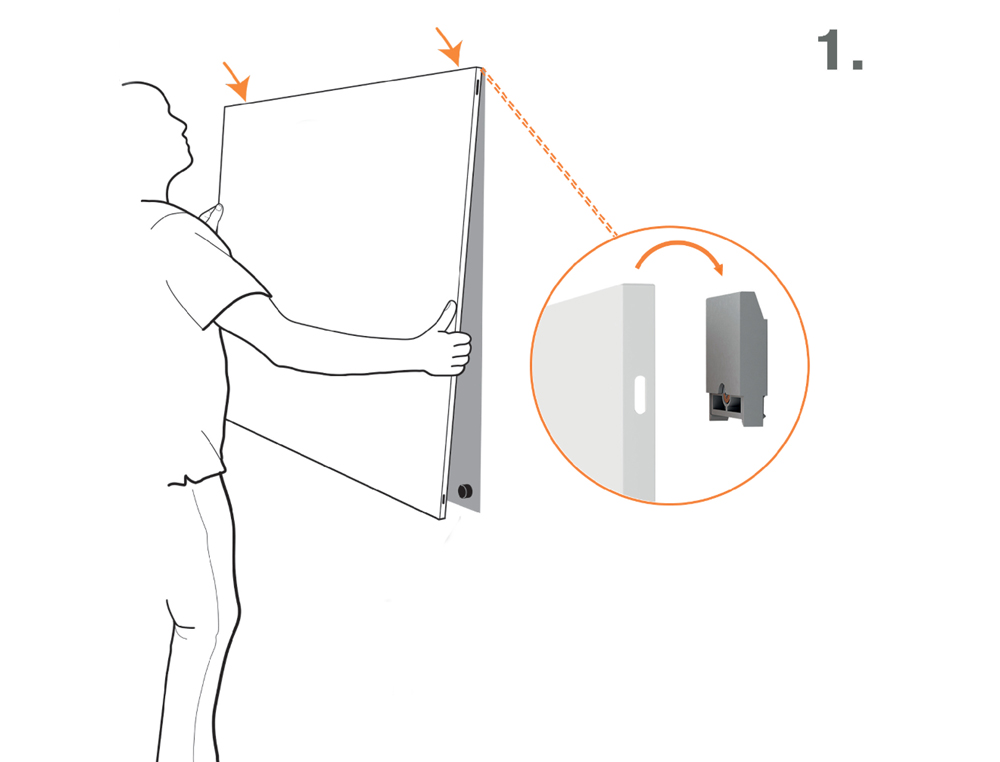 1.